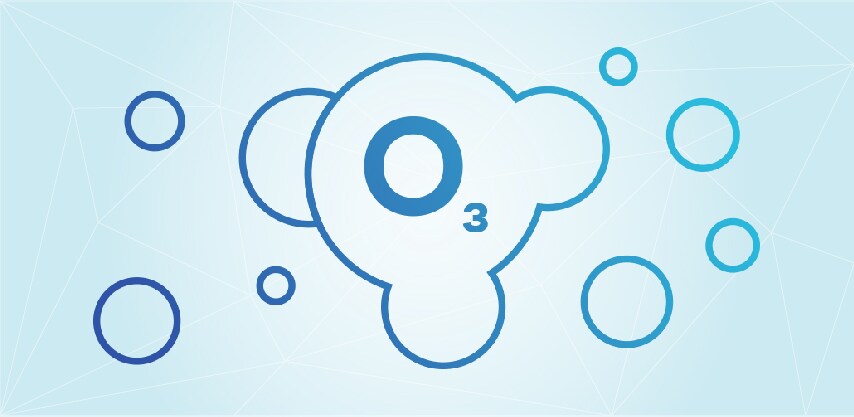 $O_3$